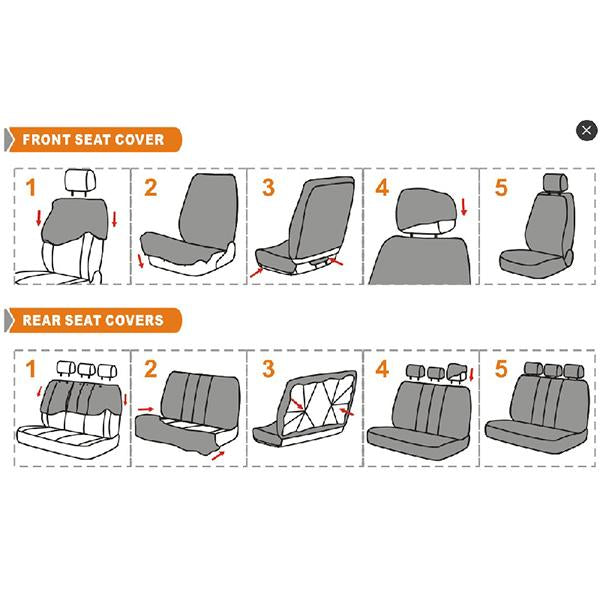 FRONT SEAT COVER

1

2

3

4

5

REAR SEAT COVERS

1

2

3

4

5